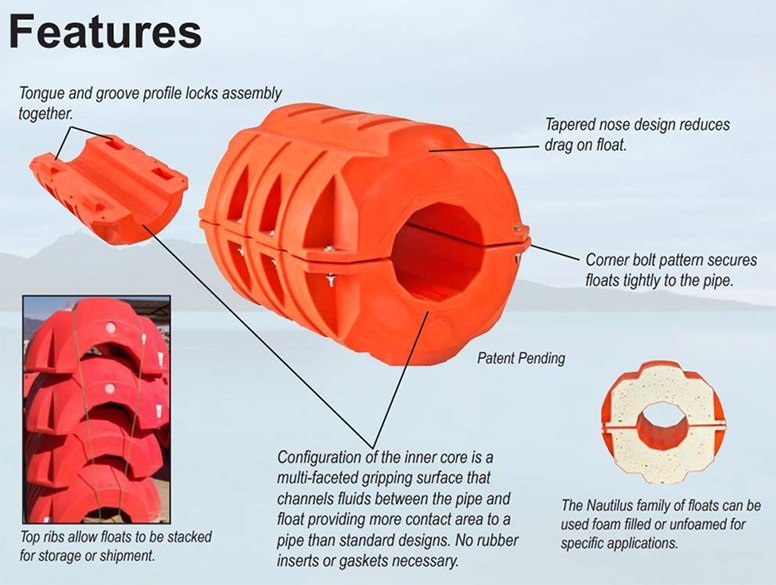 Features

Tongue and groove profile locks assembly together.

Tapered nose design reduces drag on float.

Corner bolt pattern secures floats tightly to the pipe.

Patent Pending

Top ribs allow floats to be stacked for storage or shipment.

Configuration of the inner core is a multi-faceted gripping surface that channels fluids between the pipe and float providing more contact area to a pipe than standard designs. No rubber inserts or gaskets necessary.

The Nautilus family of floats can be used foam filled or unfoamed for specific applications.